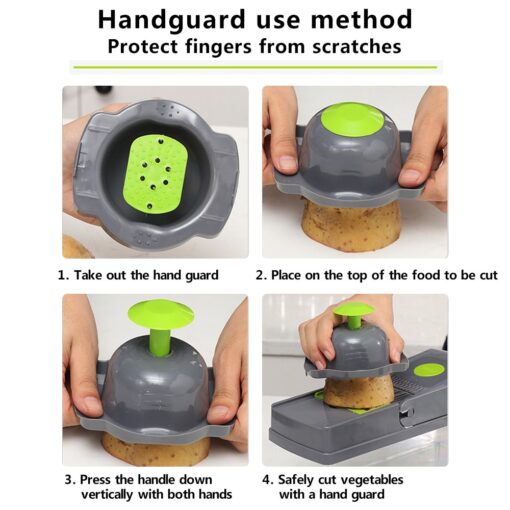 Handguard use method
Protect fingers from scratches

1. Take out the hand guard

2. Place on the top of the food to be cut

3. Press the handle down vertically with both hands

4. Safely cut vegetables with a hand guard